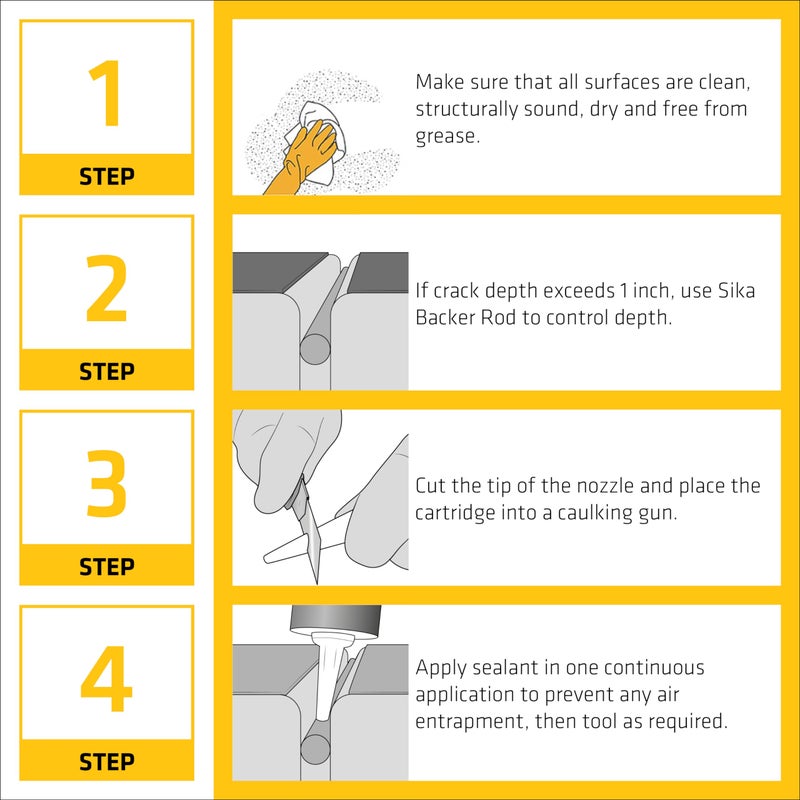 1
STEP

Make sure that all surfaces are clean, structurally sound, dry and free from grease.

2
STEP

If crack depth exceeds 1 inch, use Sika Backer Rod to control depth.

3
STEP

Cut the tip of the nozzle and place the cartridge into a caulking gun.

4
STEP

Apply sealant in one continuous application to prevent any air entrapment, then tool as required.